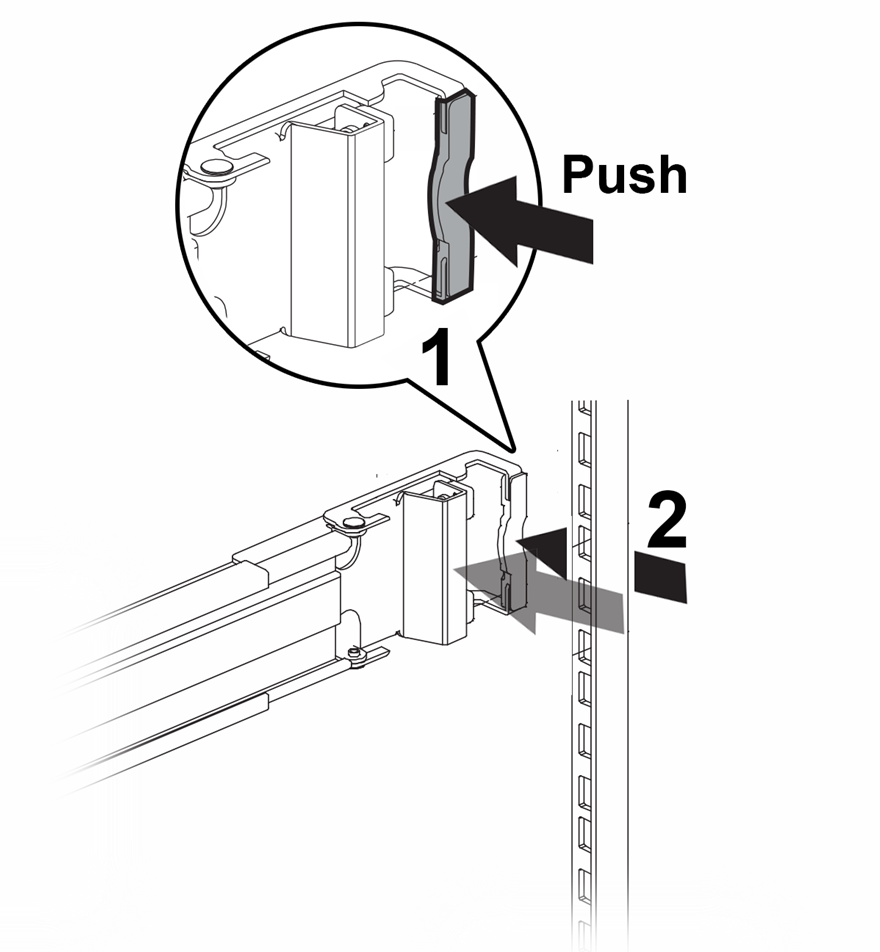 Push

1

2